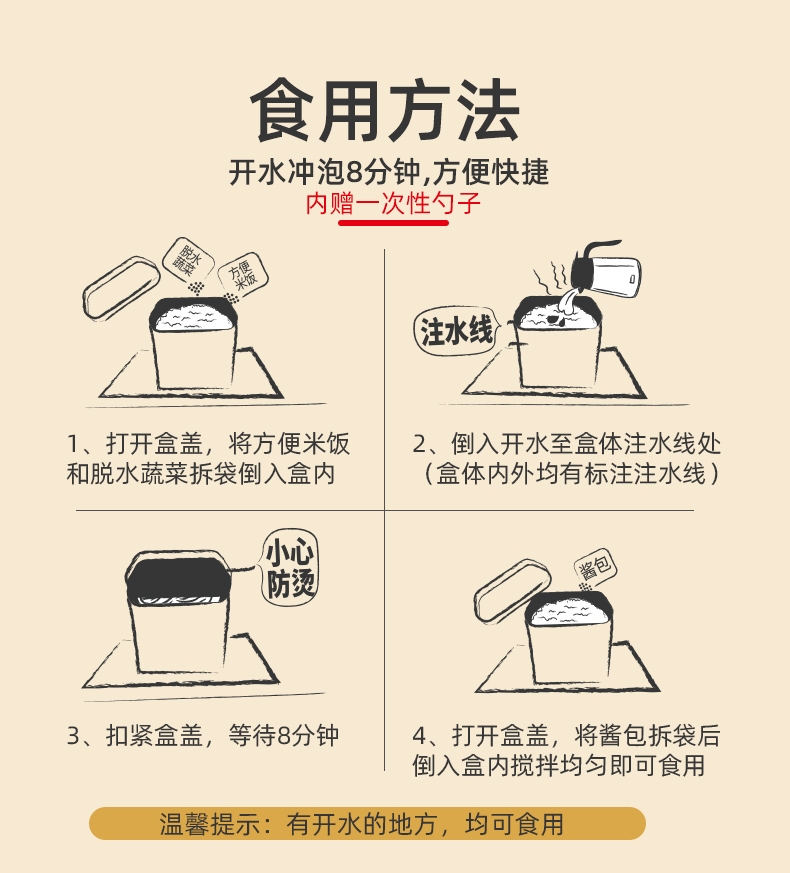 食用方法

开水冲泡8分钟,方便快捷

内赠一次性勺子

脱水蔬菜

方便米饭

1、打开盒盖，将方便米饭和脱水蔬菜拆袋倒入盒内

注水线

2、倒入开水至盒体注水线处（盒体内外均有标注注水线）

小心防烫

3、扣紧盒盖，等待8分钟

酱包

4、打开盒盖，将酱包拆袋后倒入盒内搅拌均匀即可食用

温馨提示：有开水的地方，均可食用